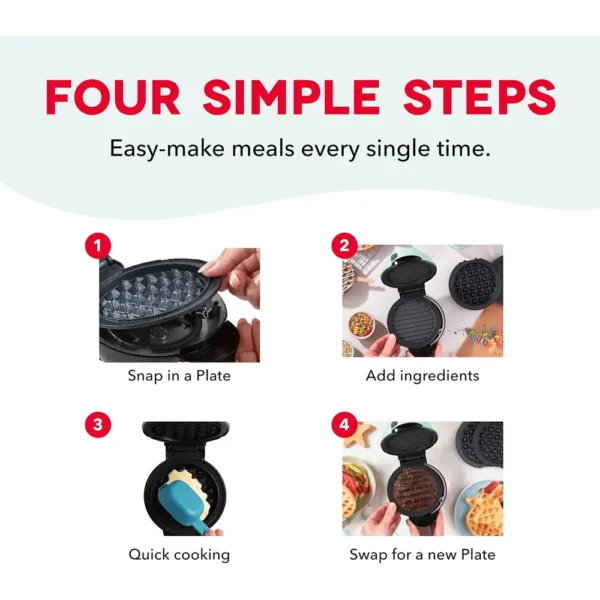 FOUR SIMPLE STEPS

Easy-make meals every single time.

1

Snap in a Plate

2

Add ingredients

3

Quick cooking

4

Swap for a new Plate