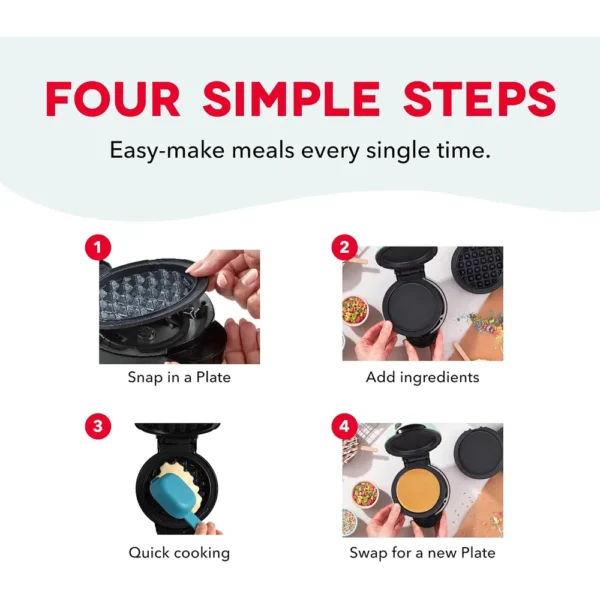 FOUR SIMPLE STEPS

Easy-make meals every single time.

1

Snap in a Plate

2

Add ingredients

3

Quick cooking

4

Swap for a new Plate