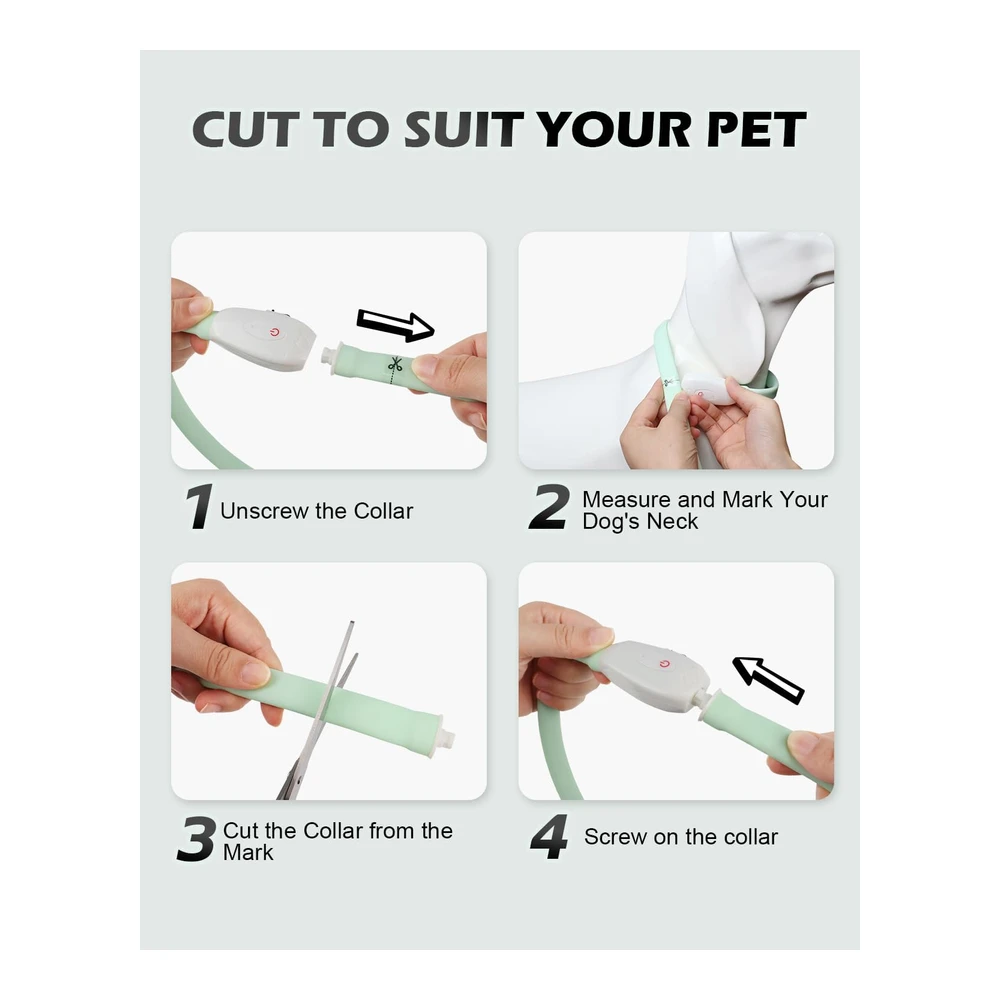 CUT TO SUIT YOUR PET

1 Unscrew the Collar

2 Measure and Mark Your Dog's Neck

3 Cut the Collar from the Mark

4 Screw on the collar