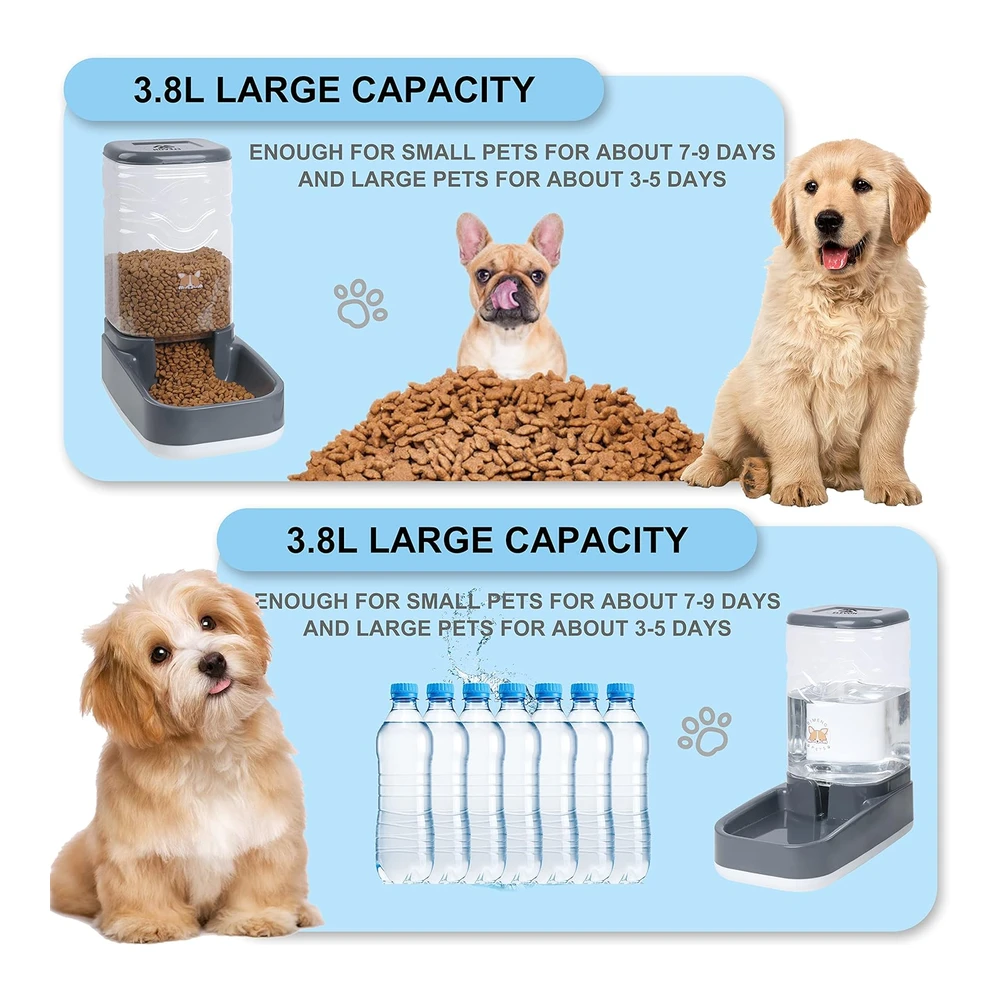 3.8L LARGE CAPACITY

ENOUGH FOR SMALL PETS FOR ABOUT 7-9 DAYS AND LARGE PETS FOR ABOUT 3-5 DAYS

3.8L LARGE CAPACITY

ENOUGH FOR SMALL PETS FOR ABOUT 7-9 DAYS AND LARGE PETS FOR ABOUT 3-5 DAYS