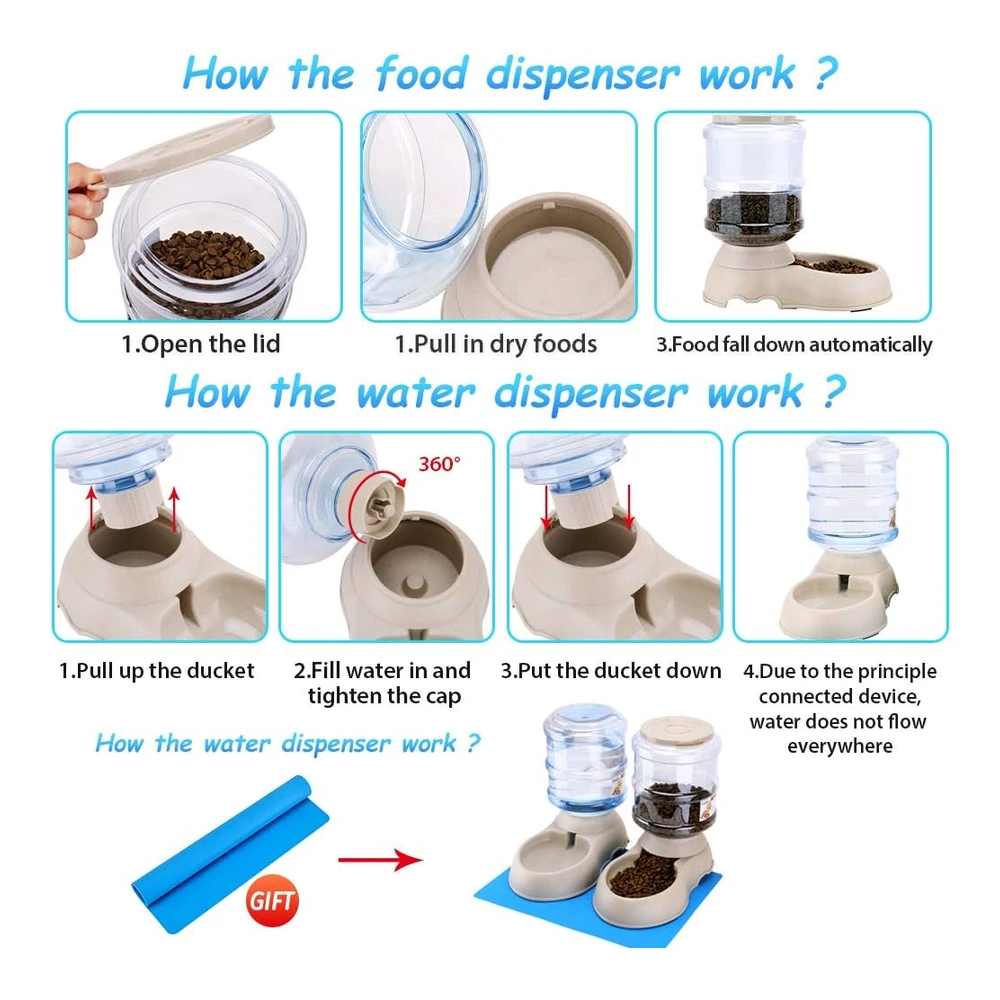 How the food dispenser work ?

1.Open the lid

1.Pull in dry foods

3.Food fall down automatically

How the water dispenser work ?

360°

1.Pull up the ducket

2.Fill water in and tighten the cap

3.Put the ducket down

4.Due to the principle connected device, water does not flow everywhere

How the water dispenser work ?

GIFT