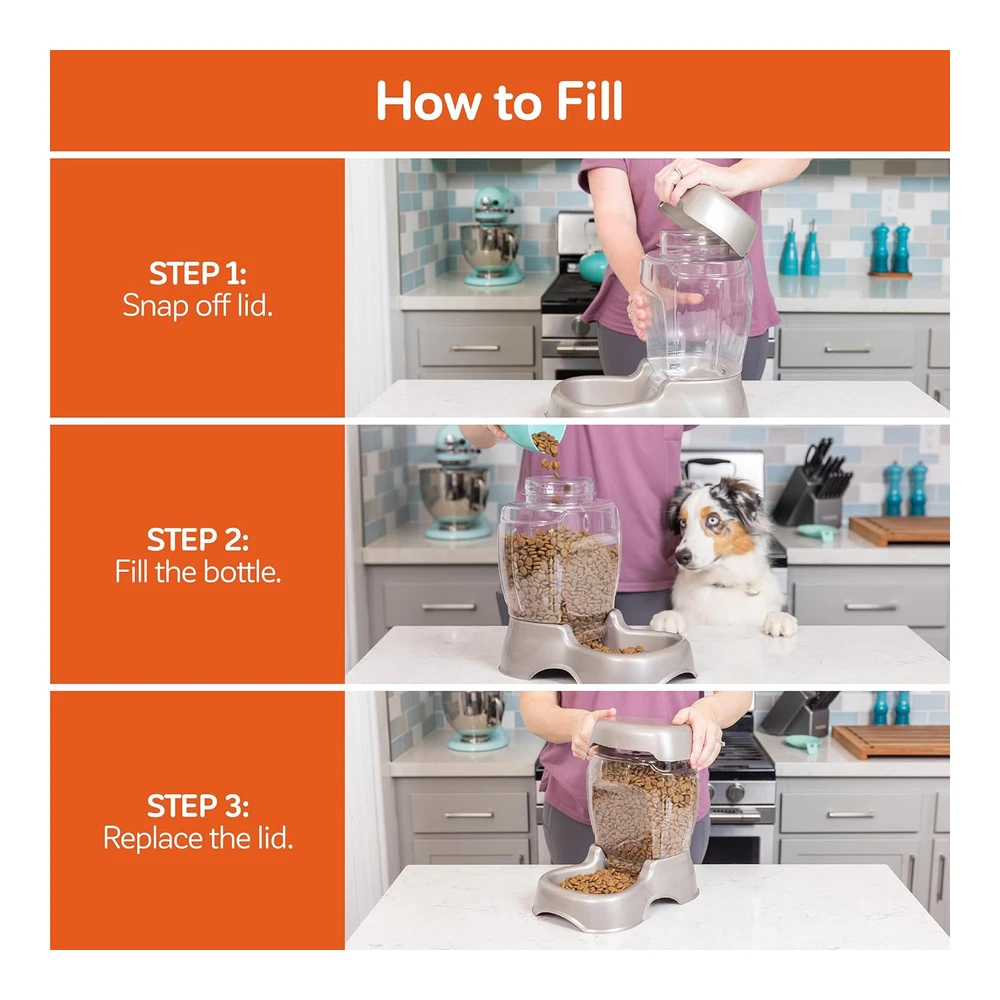 How to Fill

STEP 1:
Snap off lid.

STEP 2:
Fill the bottle.

STEP 3:
Replace the lid.